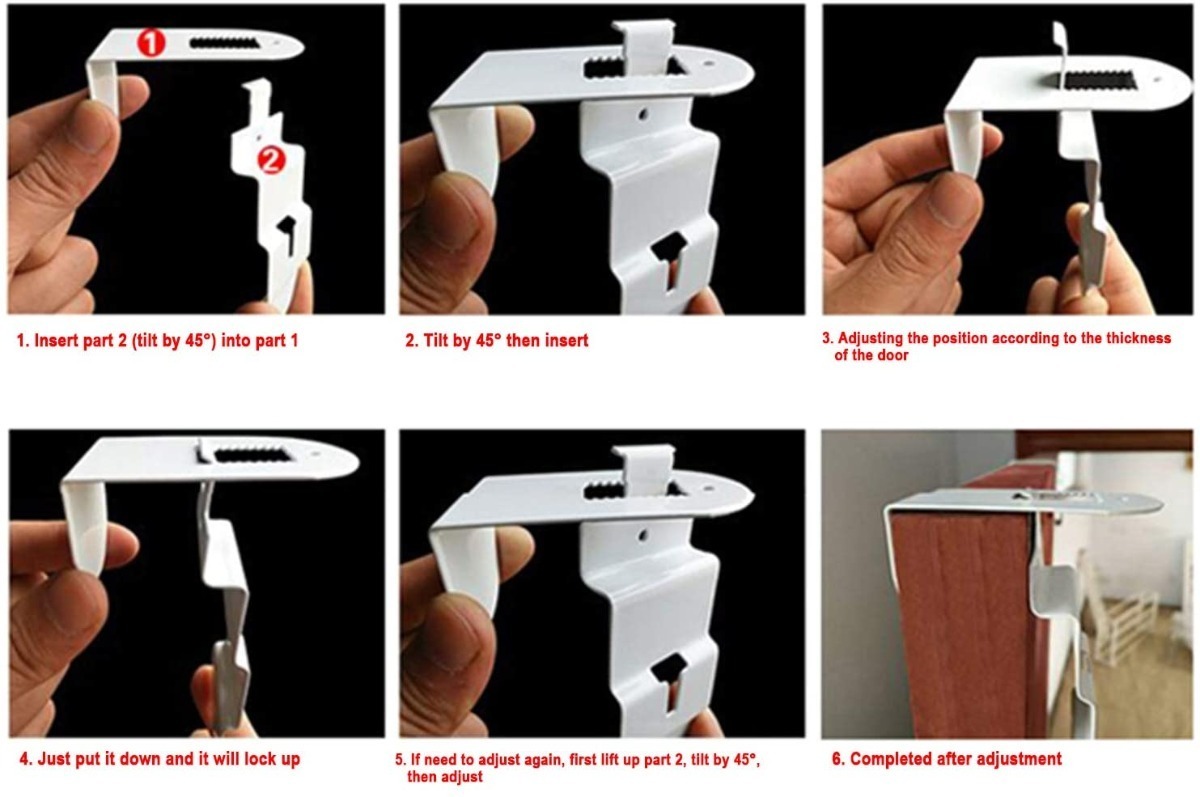 1

2

1. Insert part 2 (tilt by 45°) into part 1

2. Tilt by 45° then insert

3. Adjusting the position according to the thickness of the door

4. Just put it down and it will lock up

5. If need to adjust again, first lift up part 2, tilt by 45°, then adjust

6. Completed after adjustment