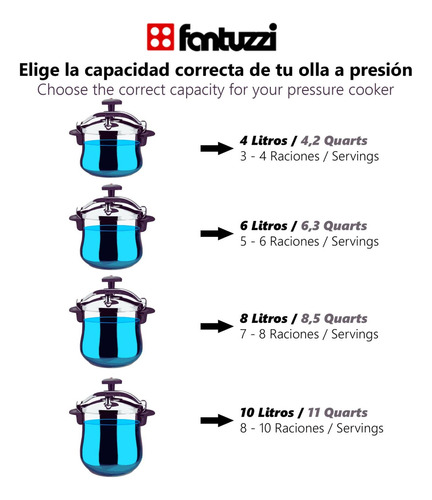 fantuzzi

Elige la capacidad correcta de tu olla a presión
Choose the correct capacity for your pressure cooker

4 Litros / 4,2 Quarts
3 - 4 Raciones / Servings

6 Litros / 6,3 Quarts
5 - 6 Raciones / Servings

8 Litros / 8,5 Quarts
7 - 8 Raciones / Servings

10 Litros / 11 Quarts
8 - 10 Raciones / Servings