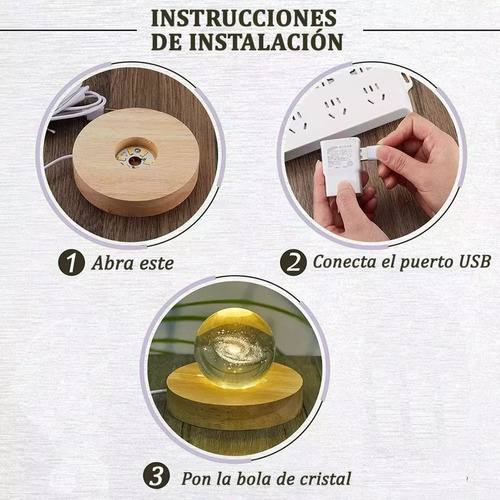 INSTRUCCIONES DE INSTALACIÓN

1 Abra este

2 Conecta el puerto USB

3 Pon la bola de cristal