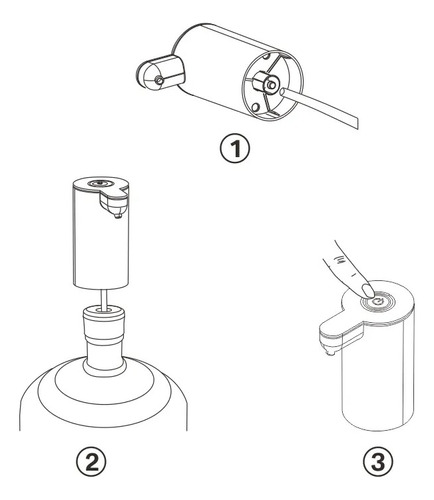 ①

②

③