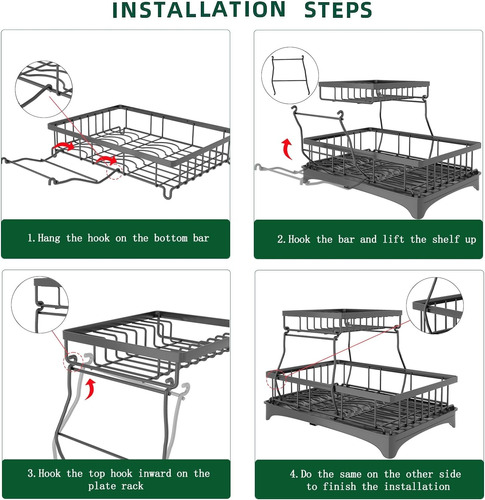 INSTALLATION STEPS

1.Hang the hook on the bottom bar

2.Hook the bar and lift the shelf up

3.Hook the top hook inward on the plate rack

4.Do the same on the other side to finish the installation