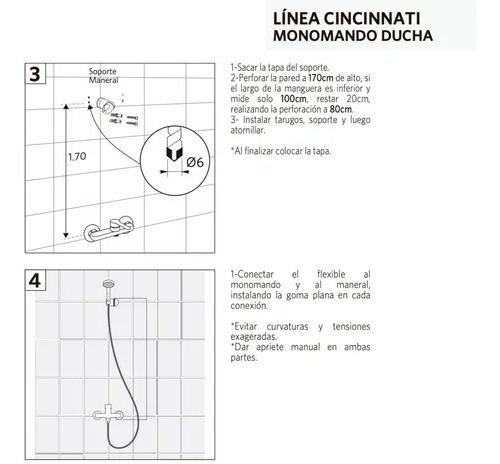 LÍNEA CINCINNATI
MONOMANDO DUCHA

3

Soporte
Maneral

1.70

Ø6

1-Sacar la tapa del soporte.
2-Perforar la pared a 170cm de alto, si el largo de la manguera es inferior y mide solo 100cm, restar 20cm, realizando la perforación a 80cm.
3- Instalar tarugos, soporte y luego atornillar.

*Al finalizar colocar la tapa.

4

1-Conectar el flexible al monomando y al maneral, instalando la goma plana en cada conexión.

*Evitar curvaturas y tensiones exageradas.
*Dar apriete manual en ambas partes.