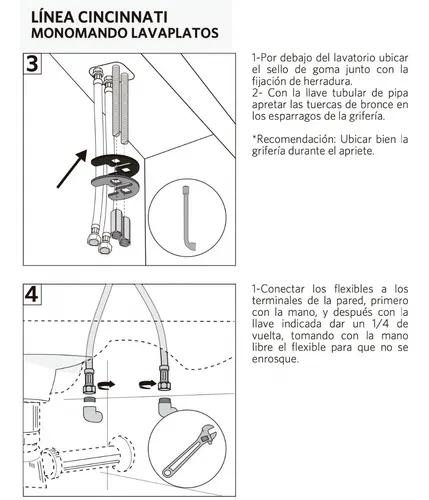 LÍNEA CINCINNATI
MONOMANDO LAVAPLATOS

3

1-Por debajo del lavatorio ubicar el sello de goma junto con la fijación de herradura.
2- Con la llave tubular de pipa apretar las tuercas de bronce en los esparragos de la grifería.

*Recomendación: Ubicar bien la grifería durante el apriete.

4

1-Conectar los flexibles a los terminales de la pared, primero con la mano, y después con la llave indicada dar un 1/4 de vuelta, tomando con la mano libre el flexible para que no se enrosque.