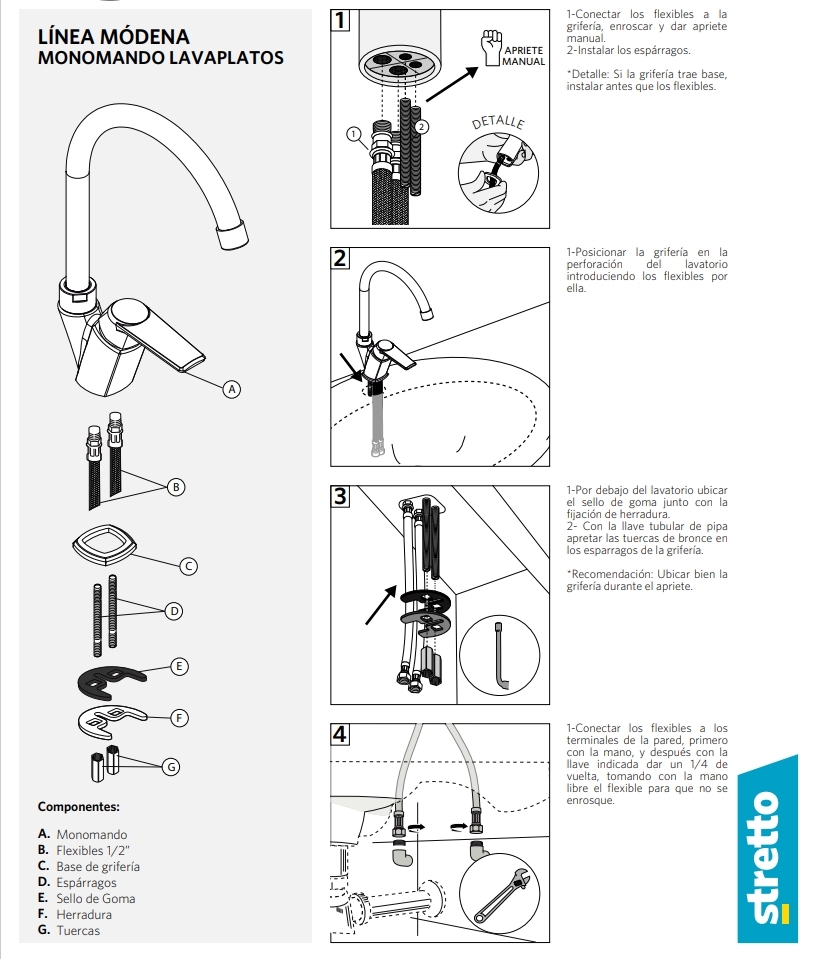 LÍNEA MÓDENA
MONOMANDO LAVAPLATOS

A

B

C

D

E

F

G

Componentes:

A. Monomando
B. Flexibles 1/2"
C. Base de grifería
D. Espárragos
E. Sello de Goma
F. Herradura
G. Tuercas

1

APRIETE MANUAL

1

2

DETALLE

1-Conectar los flexibles a la grifería, enroscar y dar apriete manual.
2-Instalar los espárragos.

*Detalle: Si la grifería trae base, instalar antes que los flexibles.

2

1-Posicionar la grifería en la perforación del lavatorio introduciendo los flexibles por ella.

3

1-Por debajo del lavatorio ubicar el sello de goma junto con la fijación de herradura.
2- Con la llave tubular de pipa apretar las tuercas de bronce en los esparragos de la grifería.

*Recomendación: Ubicar bien la grifería durante el apriete.

4

1-Conectar los flexibles a los terminales de la pared, primero con la mano, y después con la llave indicada dar un 1/4 de vuelta, tomando con la mano libre el flexible para que no se enrosque.

stretto