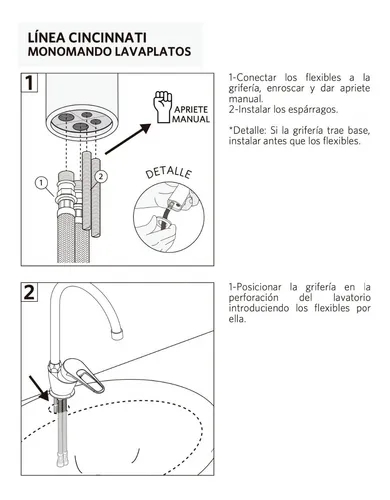 LÍNEA CINCINNATI
MONOMANDO LAVAPLATOS

1

APRIETE MANUAL

1

2

DETALLE

1-Conectar los flexibles a la grifería, enroscar y dar apriete manual.
2-Instalar los espárragos.

*Detalle: Si la grifería trae base, instalar antes que los flexibles.

2

1-Posicionar la grifería en la perforación del lavatorio introduciendo los flexibles por ella.