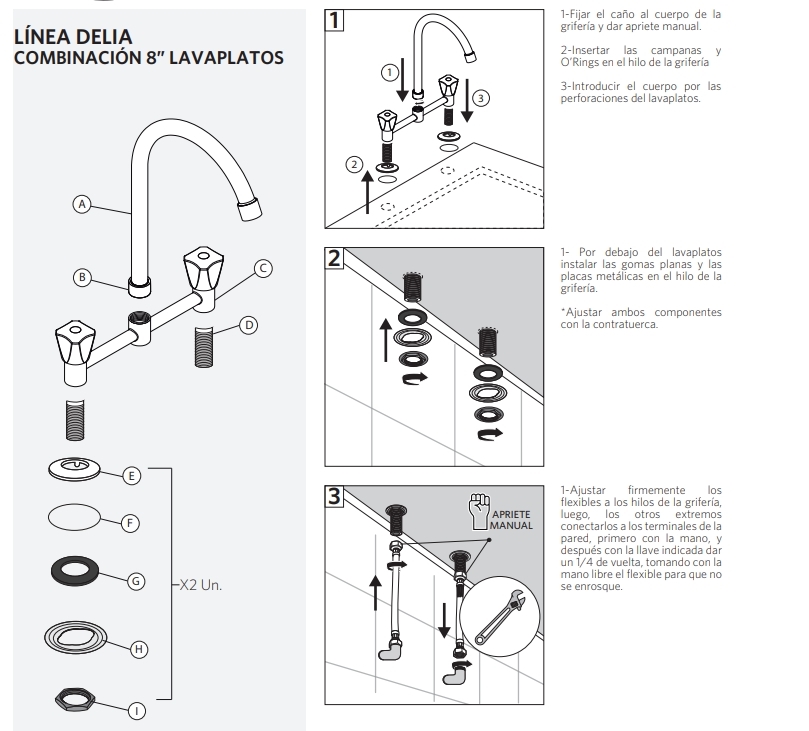 LÍNEA DELIA
COMBINACIÓN 8" LAVAPLATOS

A
B
C
D
E
F
G
H
I
X2 Un.

1

1
2
3

1-Fijar el caño al cuerpo de la grifería y dar apriete manual.

2-Insertar las campanas y O'Rings en el hilo de la grifería

3-Introducir el cuerpo por las perforaciones del lavaplatos.

2

1- Por debajo del lavaplatos instalar las gomas planas y las placas metálicas en el hilo de la grifería.

*Ajustar ambos componentes con la contratuerca.

3

APRIETE MANUAL

1-Ajustar firmemente los flexibles a los hilos de la grifería, luego, los otros extremos conectarlos a los terminales de la pared, primero con la mano, y después con la llave indicada dar un 1/4 de vuelta, tomando con la mano libre el flexible para que no se enrosque.