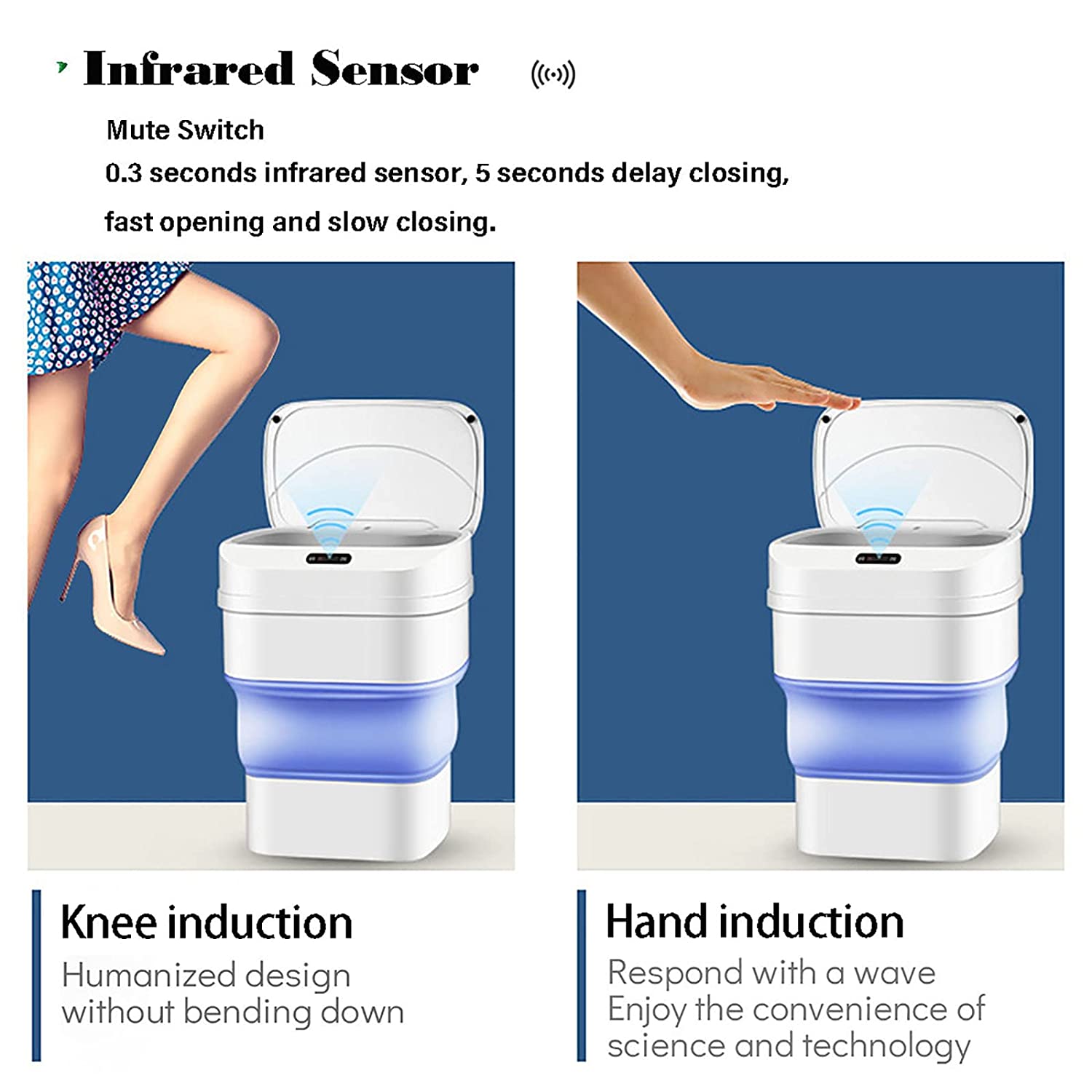 Infrared Sensor

Mute Switch
0.3 seconds infrared sensor, 5 seconds delay closing,
fast opening and slow closing.

Knee induction
Humanized design
without bending down

Hand induction
Respond with a wave
Enjoy the convenience of
science and technology